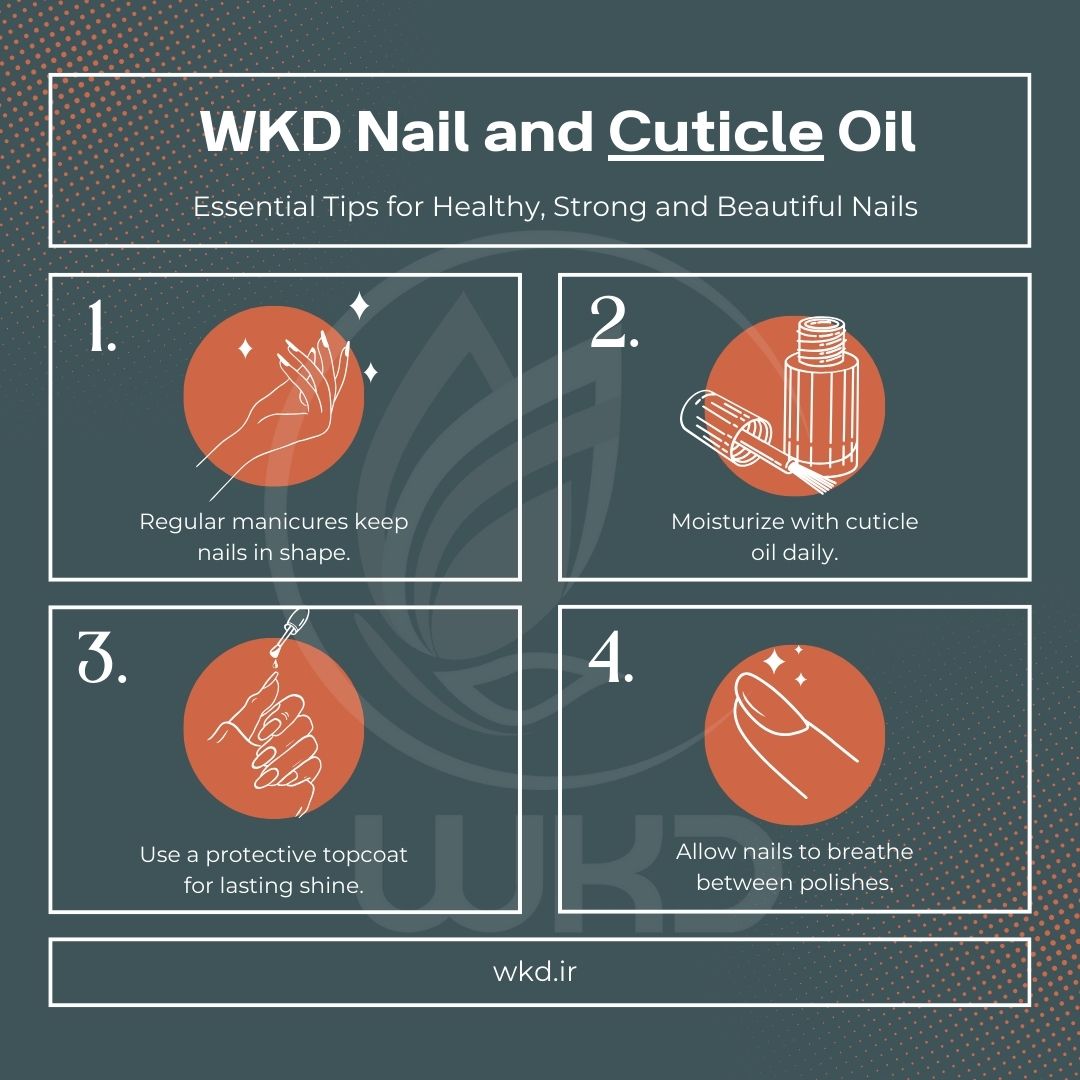 WKD Nail and Cuticle Oil

Essential Tips for Healthy, Strong and Beautiful Nails

1.

Regular manicures keep nails in shape.

2.

Moisturize with cuticle oil daily.

3.

Use a protective topcoat for lasting shine.

4.

Allow nails to breathe between polishes.

WKD

wkd.ir